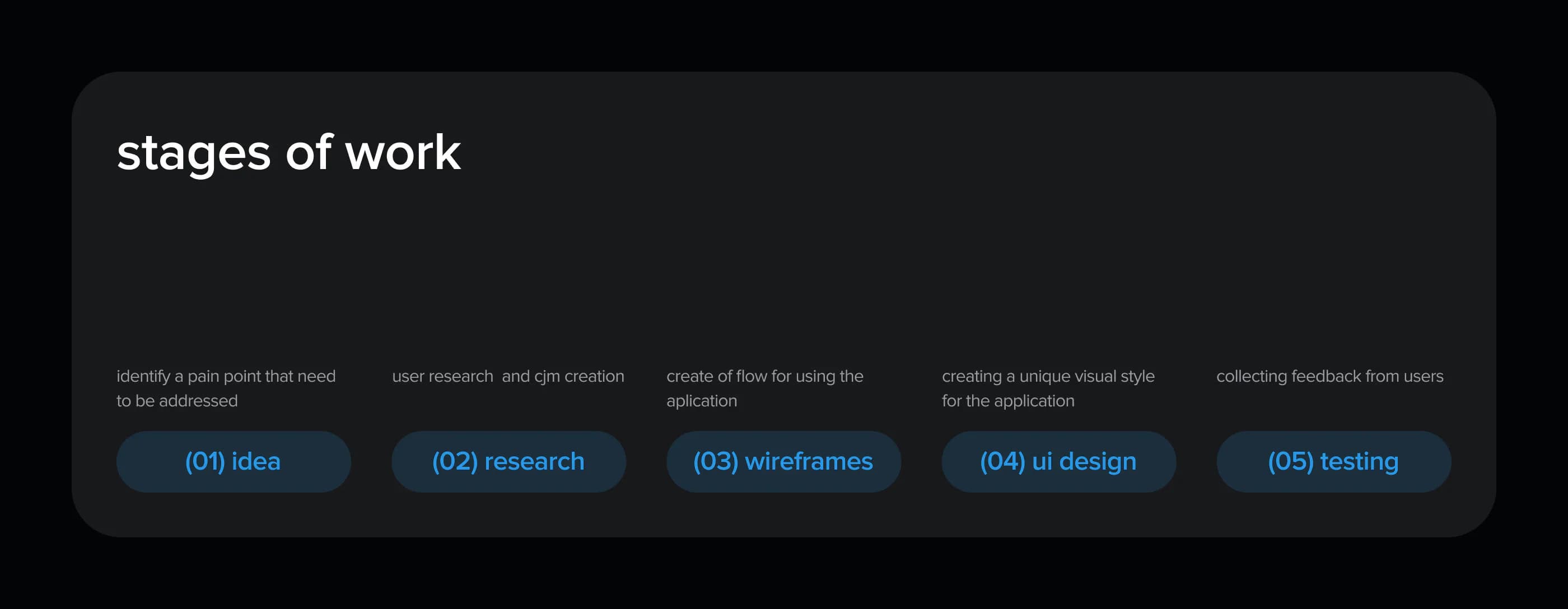 stages of work

identify a pain point that need to be addressed

(01) idea

user research  and cjm creation

(02) research

create of flow for using the aplication

(03) wireframes

creating a unique visual style for the application

(04) ui design

collecting feedback from users

(05) testing